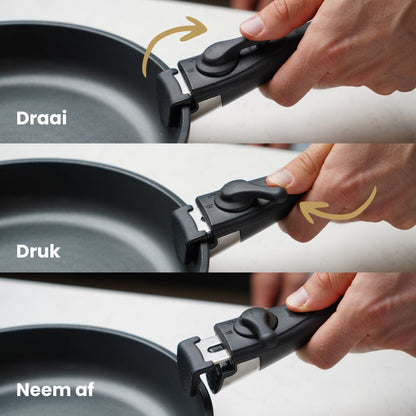 Draai

Druk

Neem af